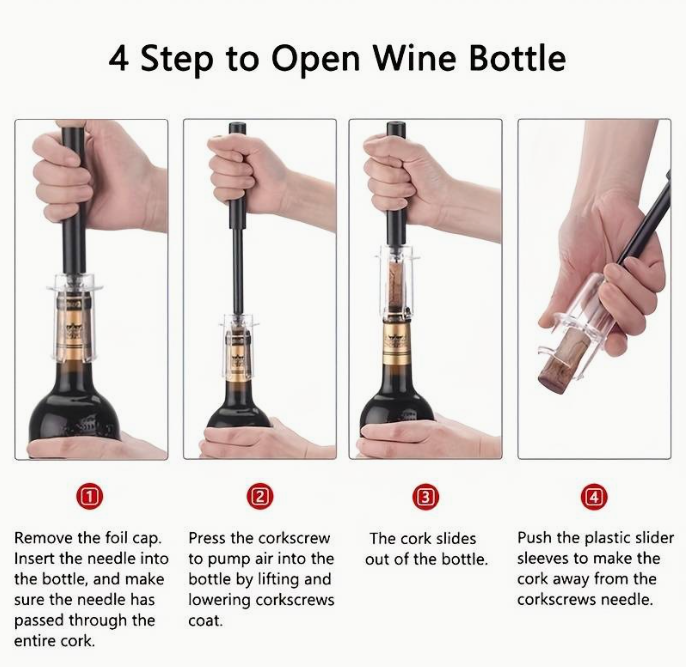 4 Step to Open Wine Bottle

1

Remove the foil cap. Insert the needle into the bottle, and make sure the needle has passed through the entire cork.

2

Press the corkscrew to pump air into the bottle by lifting and lowering corkscrews coat.

3

The cork slides out of the bottle.

4

Push the plastic slider sleeves to make the cork away from the corkscrews needle.