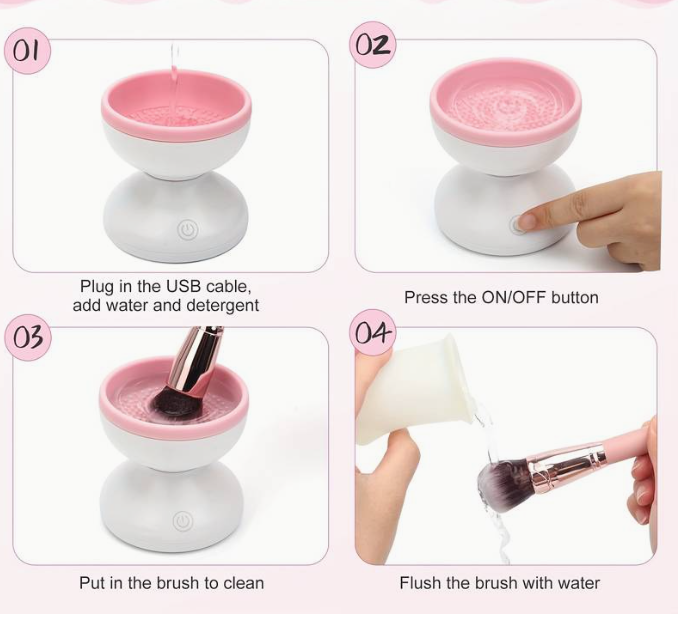 01

Plug in the USB cable, add water and detergent

02

Press the ON/OFF button

03

Put in the brush to clean

04

Flush the brush with water